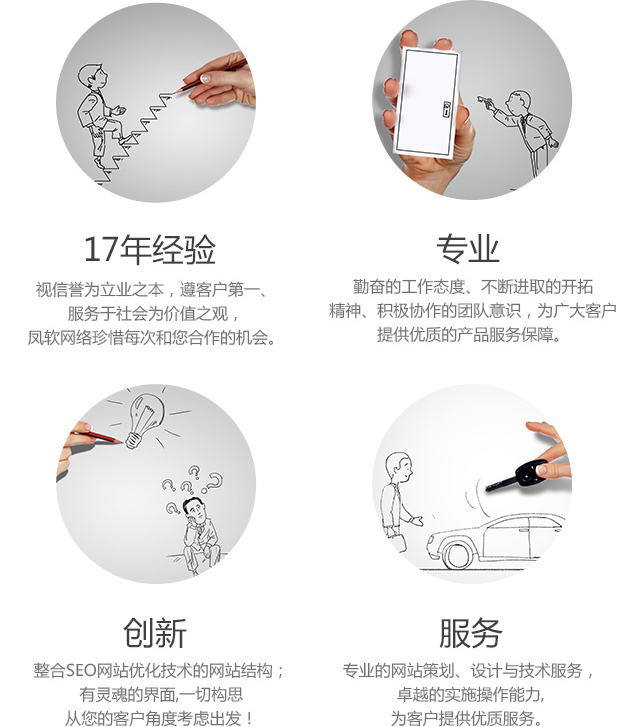 17年经验

视信誉为立业之本，遵客户第一、服务于社会为价值之观，凤软网络珍惜每次和您合作的机会。

专业

勤奋的工作态度、不断进取的开拓精神、积极协作的团队意识，为广大客户提供优质的产品服务保障。

创新

整合SEO网站优化技术的网站结构；有灵魂的界面,一切构思从您的客户角度考虑出发！

服务

专业的网站策划、设计与技术服务，卓越的实施操作能力，为客户提供优质服务。